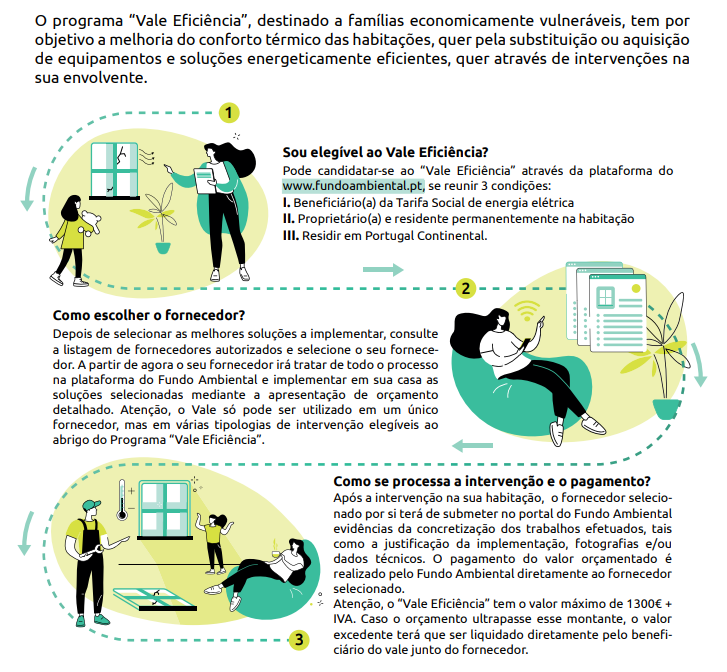 O programa "Vale Eficiência", destinado a famílias economicamente vulneráveis, tem por objetivo a melhoria do conforto térmico das habitações, quer pela substituição ou aquisição de equipamentos e soluções energeticamente eficientes, quer através de intervenções na sua envolvente.

1

Sou elegível ao Vale Eficiência?
Pode candidatar-se ao "Vale Eficiência" através da plataforma do www.fundoambiental.pt, se reunir 3 condições:
I. Beneficiário(a) da Tarifa Social de energia elétrica
II. Proprietário(a) e residente permanentemente na habitação
III. Residir em Portugal Continental.

2

Como escolher o fornecedor?
Depois de selecionar as melhores soluções a implementar, consulte a listagem de fornecedores autorizados e selecione o seu fornecedor. A partir de agora o seu fornecedor irá tratar de todo o processo na plataforma do Fundo Ambiental e implementar em sua casa as soluções selecionadas mediante a apresentação de orçamento detalhado. Atenção, o Vale só pode ser utilizado em um único fornecedor, mas em várias tipologias de intervenção elegíveis ao abrigo do Programa "Vale Eficiência".

Como se processa a intervenção e o pagamento?
Após a intervenção na sua habitação, o fornecedor selecionado por si terá de submeter no portal do Fundo Ambiental evidências da concretização dos trabalhos efetuados, tais como a justificação da implementação, fotografias e/ou dados técnicos. O pagamento do valor orçamentado é realizado pelo Fundo Ambiental diretamente ao fornecedor selecionado.
Atenção, o "Vale Eficiência" tem o valor máximo de 1300€ + IVA. Caso o orçamento ultrapasse esse montante, o valor excedente terá que ser liquidado diretamente pelo beneficiário do vale junto do fornecedor.

3